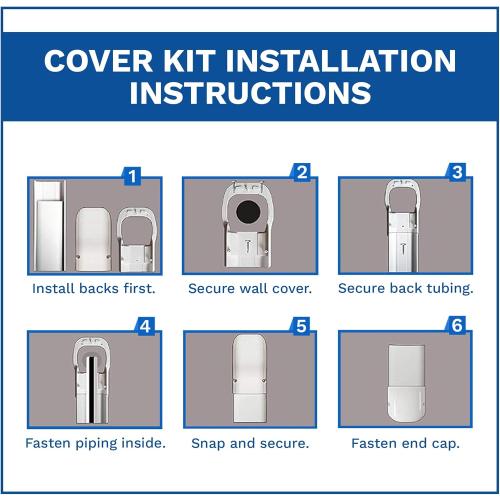 COVER KIT INSTALLATION INSTRUCTIONS

1
Install backs first.

2
Secure wall cover.

3
Secure back tubing.

4
Fasten piping inside.

5
Snap and secure.

6
Fasten end cap.