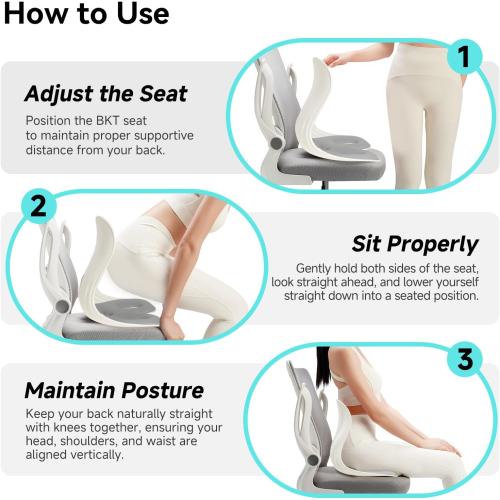 How to Use

1

Adjust the Seat

Position the BKT seat to maintain proper supportive distance from your back.

2

Sit Properly

Gently hold both sides of the seat, look straight ahead, and lower yourself straight down into a seated position.

3

Maintain Posture

Keep your back naturally straight with knees together, ensuring your head, shoulders, and waist are aligned vertically.