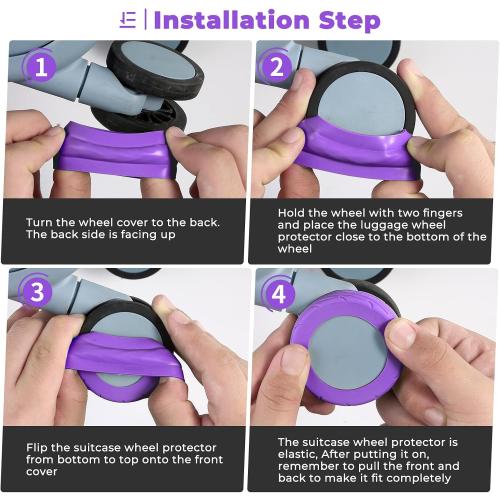 Installation Step

1

Turn the wheel cover to the back. The back side is facing up

2

Hold the wheel with two fingers and place the luggage wheel protector close to the bottom of the wheel

3

Flip the suitcase wheel protector from bottom to top onto the front cover

4

The suitcase wheel protector is elastic, After putting it on, remember to pull the front and back to make it fit completely