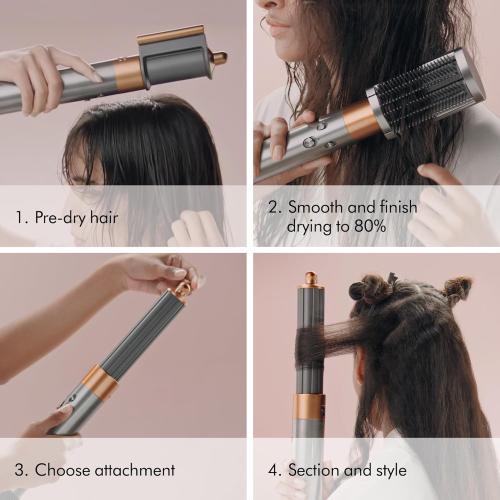 1. Pre-dry hair

2. Smooth and finish drying to 80%

3. Choose attachment

4. Section and style