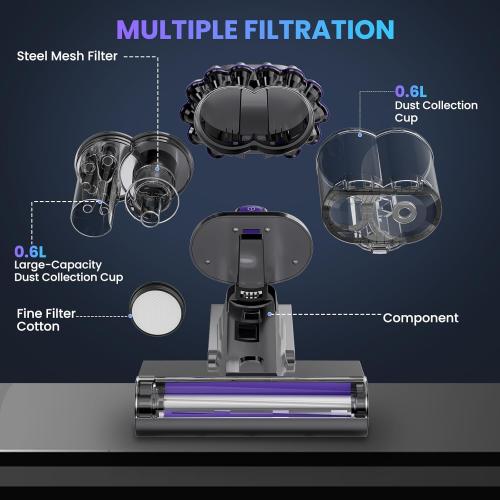 MULTIPLE FILTRATION

Steel Mesh Filter

0.6L
Dust Collection Cup

0.6L
Large-Capacity Dust Collection Cup

Fine Filter Cotton

Component