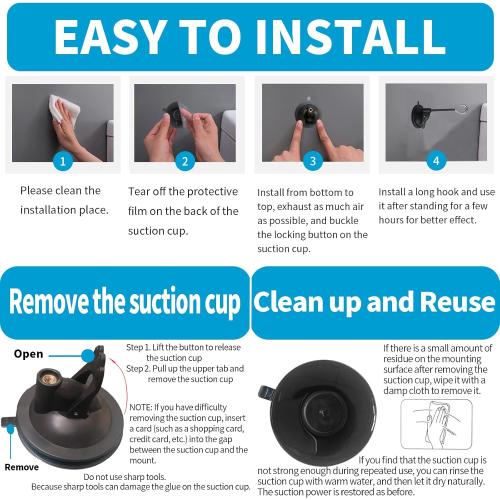 EASY TO INSTALL

1
Please clean the installation place.

2
Tear off the protective film on the back of the suction cup.

3
Install from bottom to top, exhaust as much air as possible, and buckle the locking button on the suction cup.

4
Install a long hook and use it after standing for a few hours for better effect.

Remove the suction cup

Open

Remove

Step 1. Lift the button to release the suction cup
Step 2. Pull up the upper tab and remove the suction cup

NOTE: If you have difficulty removing the suction cup, insert a card (such as a shopping card, credit card, etc.) into the gap between the suction cup and the mount.

Do not use sharp tools.
Because sharp tools can damage the glue on the suction cup.

Clean up and Reuse

If there is a small amount of residue on the mounting surface after removing the suction cup, wipe it with a damp cloth to remove it.

If you find that the suction cup is not strong enough during repeated use, you can rinse the suction cup with warm water, and then let it dry naturally. The suction power is restored as before.