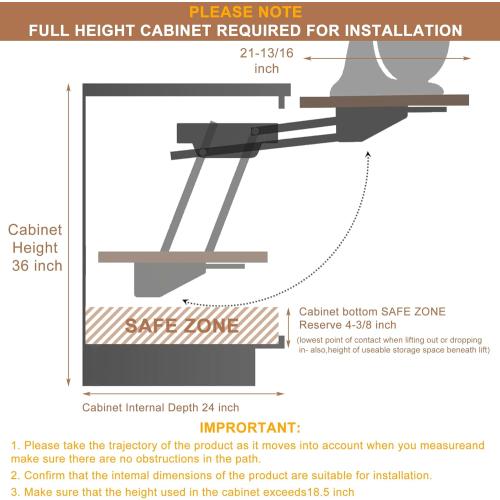 PLEASE NOTE
FULL HEIGHT CABINET REQUIRED FOR INSTALLATION

21-13/16 inch

Cabinet Height 36 inch

SAFE ZONE

Cabinet bottom SAFE ZONE
Reserve 4-3/8 inch
(lowest point of contact when lifting out or dropping in- also,height of useable storage space beneath lift)

Cabinet Internal Depth 24 inch

IMPRORTANT:

1. Please take the trajectory of the product as it moves into account when you measureand make sure there are no obstructions in the path.

2. Confirm that the intemal dimensions of the product are suitable for installation.

3. Make sure that the height used in the cabinet exceeds18.5 inch