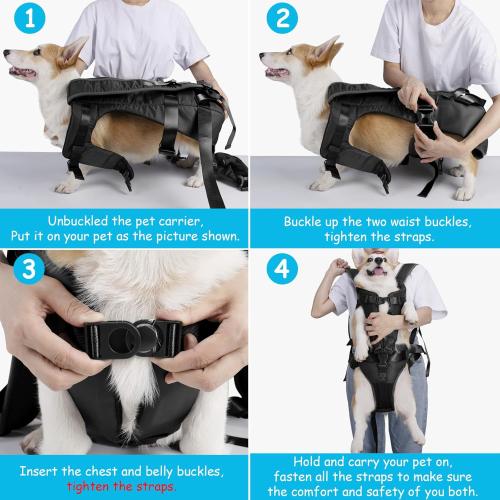 1

Unbuckled the pet carrier,
Put it on your pet as the picture shown.

2

Buckle up the two waist buckles,
tighten the straps.

3

Insert the chest and belly buckles,
tighten the straps.

4

Hold and carry your pet on,
fasten all the straps to make sure
the comfort and safety of you both.