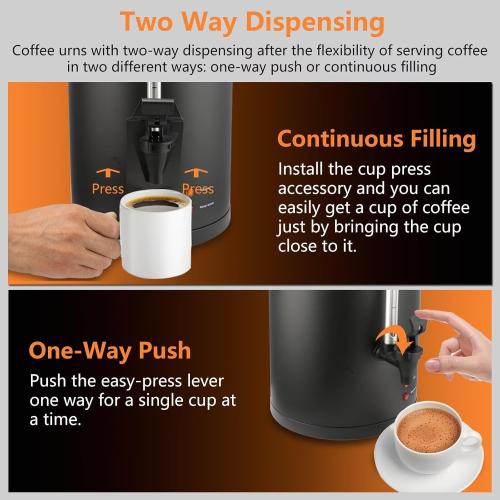 Two Way Dispensing

Coffee urns with two-way dispensing after the flexibility of serving coffee in two different ways: one-way push or continuous filling

Press Press

Continuous Filling

Install the cup press accessory and you can easily get a cup of coffee just by bringing the cup close to it.

One-Way Push

Push the easy-press lever one way for a single cup at a time.