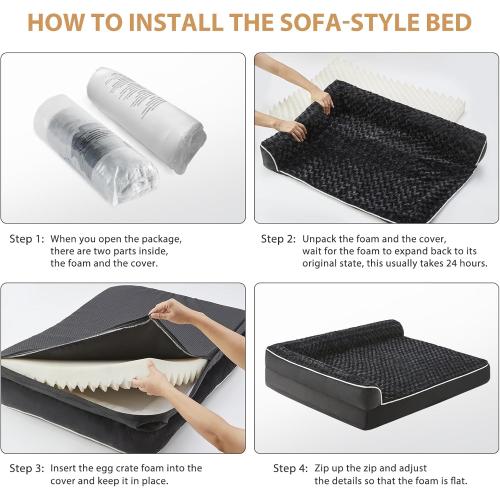 HOW TO INSTALL THE SOFA-STYLE BED

Step 1: When you open the package, there are two parts inside, the foam and the cover.

Step 2: Unpack the foam and the cover, wait for the foam to expand back to its original state, this usually takes 24 hours.

Step 3: Insert the egg crate foam into the cover and keep it in place.

Step 4: Zip up the zip and adjust the details so that the foam is flat.