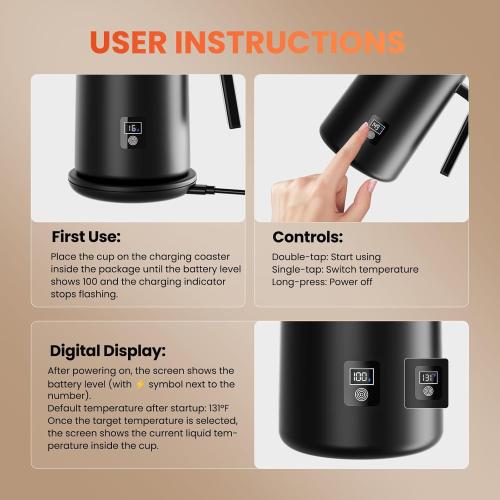 USER INSTRUCTIONS

16

First Use:

Place the cup on the charging coaster inside the package until the battery level shows 100 and the charging indicator stops flashing.

Controls:

Double-tap: Start using
Single-tap: Switch temperature
Long-press: Power off

Digital Display:

After powering on, the screen shows the battery level (with ⚡ symbol next to the number).
Default temperature after startup: 131°F
Once the target temperature is selected, the screen shows the current liquid temperature inside the cup.

100

131