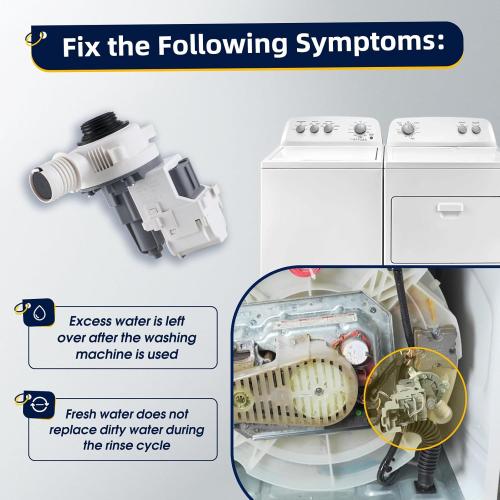 Fix the Following Symptoms:

Excess water is left over after the washing machine is used

Fresh water does not replace dirty water during the rinse cycle