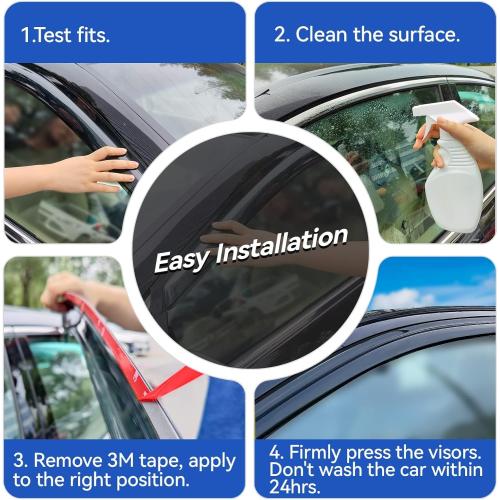 1.Test fits.

2. Clean the surface.

Easy Installation

3. Remove 3M tape, apply to the right position.

4. Firmly press the visors. Don't wash the car within 24hrs.