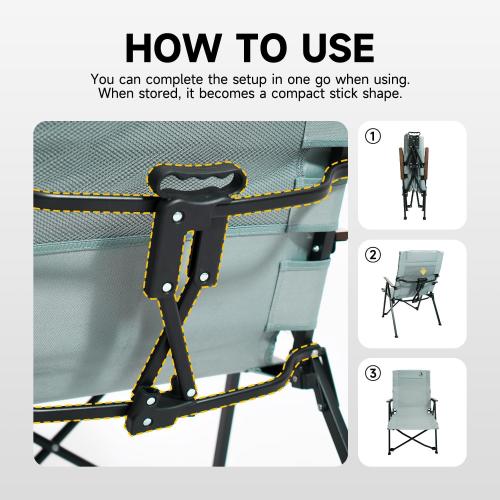 HOW TO USE

You can complete the setup in one go when using. When stored, it becomes a compact stick shape.

①

②

③