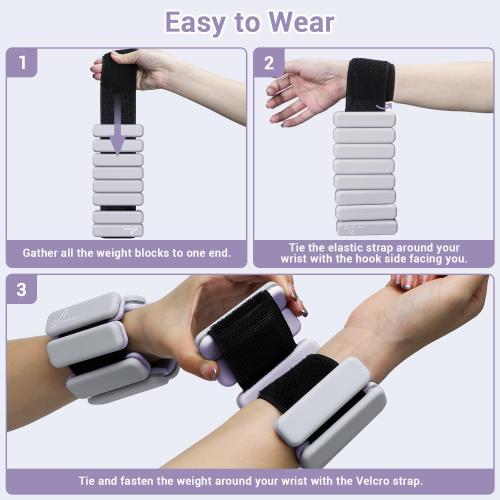 Easy to Wear

1

Gather all the weight blocks to one end.

2

Tie the elastic strap around your wrist with the hook side facing you.

3

Tie and fasten the weight around your wrist with the Velcro strap.