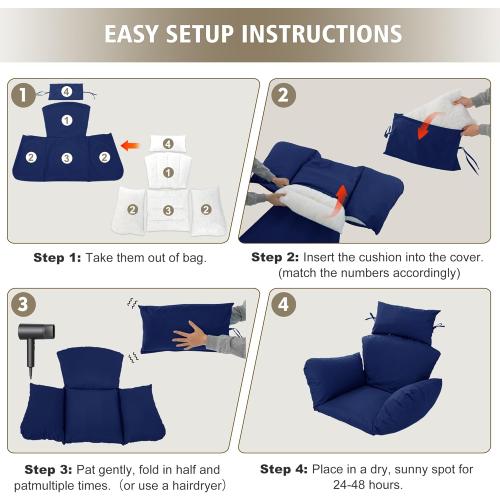 EASY SETUP INSTRUCTIONS

1

4

1

2 3 2

4

1

2 3 2

Step 1: Take them out of bag.

2

Step 2: Insert the cushion into the cover. (match the numbers accordingly)

3

Step 3: Pat gently, fold in half and patmultiple times. (or use a hairdryer)

4

Step 4: Place in a dry, sunny spot for 24-48 hours.