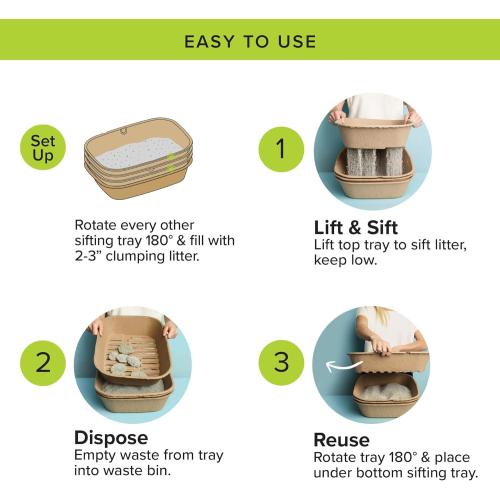 EASY TO USE

Set Up

Rotate every other sifting tray 180° & fill with 2-3” clumping litter.

1

Lift & Sift
Lift top tray to sift litter, keep low.

2

Dispose
Empty waste from tray into waste bin.

3

Reuse
Rotate tray 180° & place under bottom sifting tray.