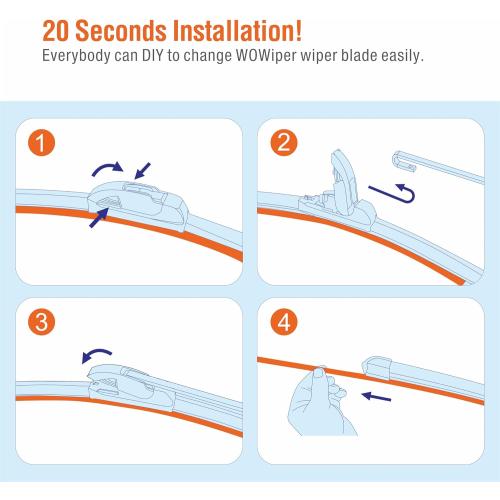 20 Seconds Installation!
Everybody can DIY to change WOWiper wiper blade easily.

1

2

3

4