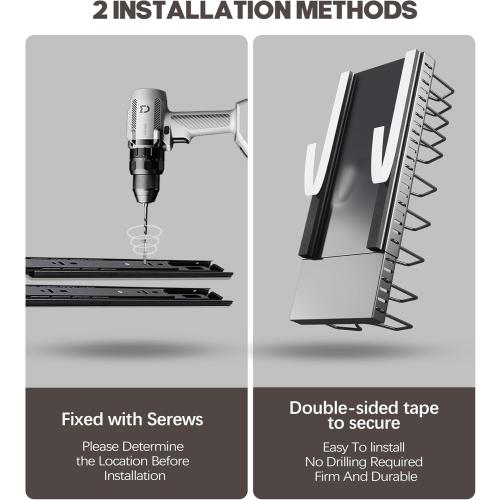 2 INSTALLATION METHODS

Fixed with Serews

Please Determine the Location Before Installation

Double-sided tape to secure

Easy To Iinstall
No Drilling Required
Firm And Durable