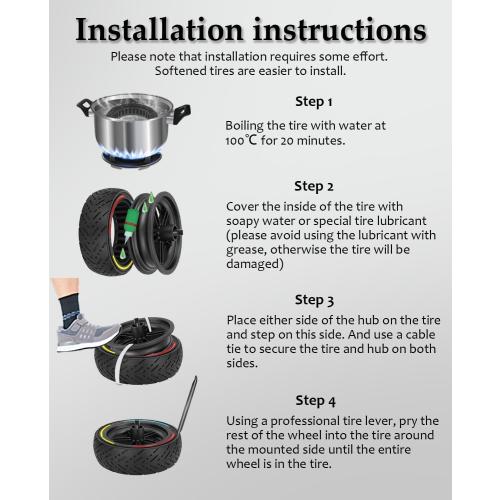 Installation instructions

Please note that installation requires some effort. Softened tires are easier to install.

Step 1

Boiling the tire with water at 100℃ for 20 minutes.

Step 2

Cover the inside of the tire with soapy water or special tire lubricant (please avoid using the lubricant with grease, otherwise the tire will be damaged)

Step 3

Place either side of the hub on the tire and step on this side. And use a cable tie to secure the tire and hub on both sides.

Step 4

Using a professional tire lever, pry the rest of the wheel into the tire around the mounted side until the entire wheel is in the tire.