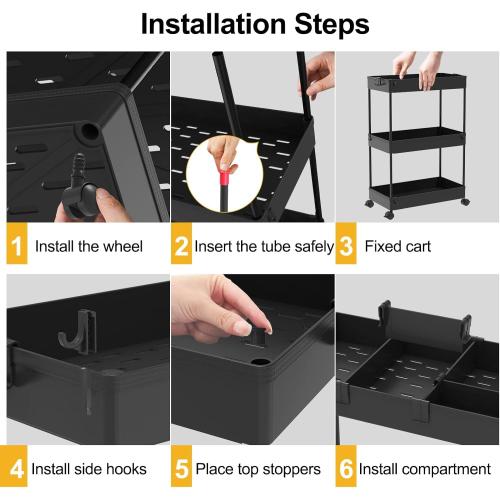 Installation Steps

1 Install the wheel

2 Insert the tube safely

3 Fixed cart

4 Install side hooks

5 Place top stoppers

6 Install compartment