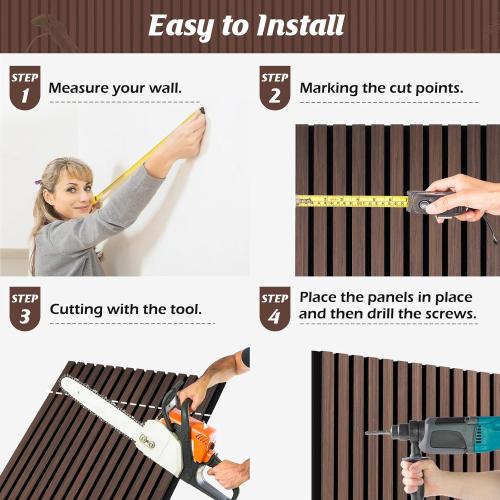 Easy to Install

STEP 1 Measure your wall.

STEP 2 Marking the cut points.

STEP 3 Cutting with the tool.

STEP 4 Place the panels in place and then drill the screws.