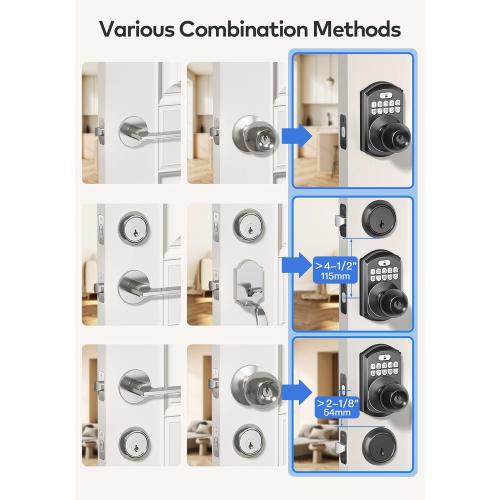 Various Combination Methods

>4-1/2"
115mm

>2-1/8"
54mm