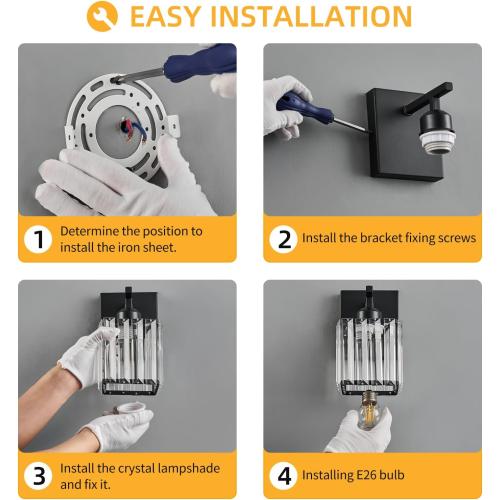 EASY INSTALLATION

1 Determine the position to install the iron sheet.

2 Install the bracket fixing screws

3 Install the crystal lampshade and fix it.

4 Installing E26 bulb