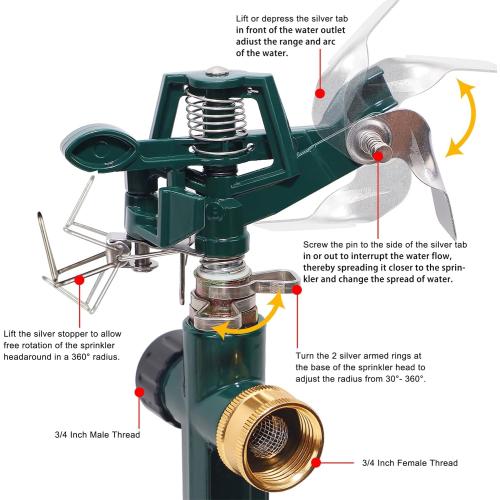 Lift or depress the silver tab in front of the water outlet adiust the range and arc of the water.

Screw the pin to the side of the silver tab in or out to interrupt the water flow, thereby spreading it closer to the sprinkler and change the spread of water.

Lift the silver stopper to allow free rotation of the sprinkler headaround in a 360° radius.

Turn the 2 silver armed rings at the base of the sprinkler head to adjust the radius from 30°- 360°.

3/4 Inch Male Thread

3/4 Inch Female Thread