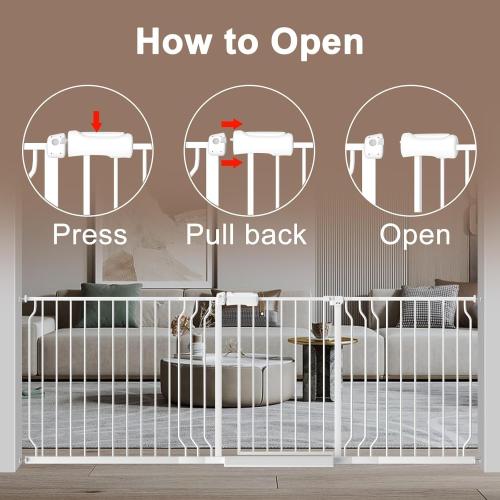 How to Open

Press

Pull back

Open