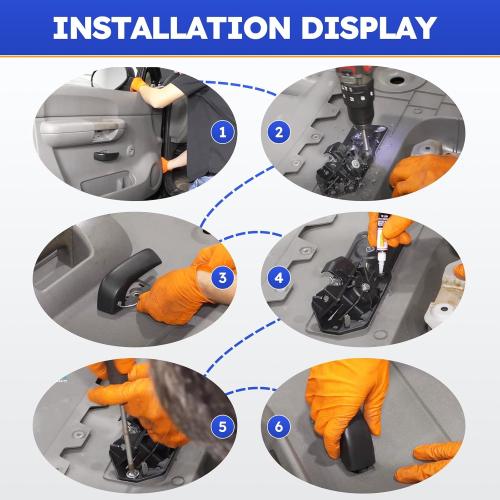 INSTALLATION DISPLAY

1

2

3

4

5

6