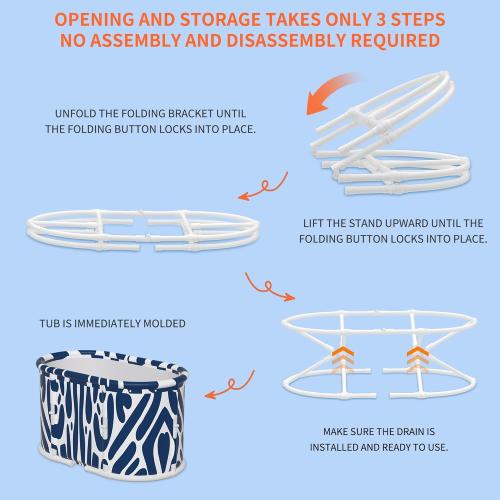 OPENING AND STORAGE TAKES ONLY 3 STEPS
NO ASSEMBLY AND DISASSEMBLY REQUIRED

UNFOLD THE FOLDING BRACKET UNTIL THE FOLDING BUTTON LOCKS INTO PLACE.

LIFT THE STAND UPWARD UNTIL THE FOLDING BUTTON LOCKS INTO PLACE.

TUB IS IMMEDIATELY MOLDED

MAKE SURE THE DRAIN IS INSTALLED AND READY TO USE.