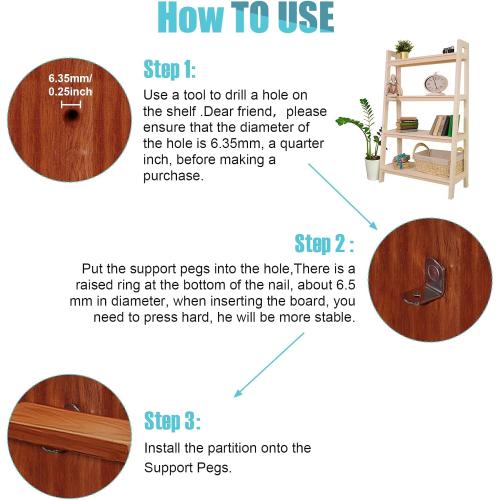 How TO USE

6.35mm/
0.25inch

Step 1:

Use a tool to drill a hole on the shelf .Dear friend， please ensure that the diameter of the hole is 6.35mm, a quarter inch, before making a purchase.

Step 2 :

Put the support pegs into the hole,There is a raised ring at the bottom of the nail, about 6.5 mm in diameter, when inserting the board, you need to press hard, he will be more stable.

Step 3:

Install the partition onto the Support Pegs.