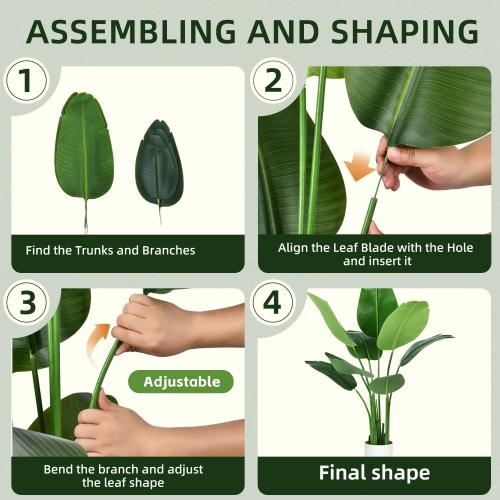 ASSEMBLING AND SHAPING

1

Find the Trunks and Branches

2

Align the Leaf Blade with the Hole and insert it

3

Adjustable

Bend the branch and adjust the leaf shape

4

Final shape