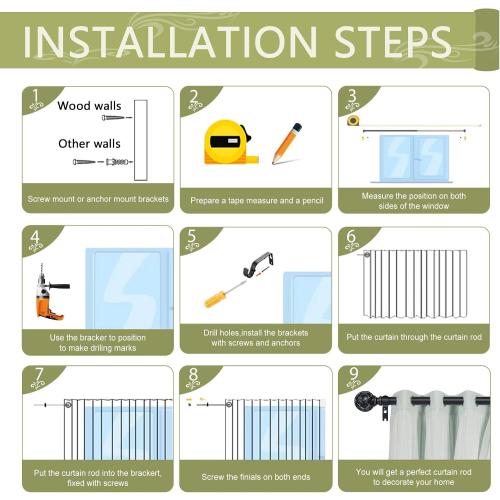 INSTALLATION STEPS

1

Wood walls

Other walls

Screw mount or anchor mount brackets

2

Prepare a tape measure and a pencil

3

Measure the position on both sides of the window

4

Use the bracker to position to make driling marks

5

Drill holes,install the brackets with screws and anchors

6

Put the curtain through the curtain rod

7

Put the curtain rod into the brackert, fixed with screws

8

Screw the finials on both ends

9

You will get a perfect curtain rod to decorate your home