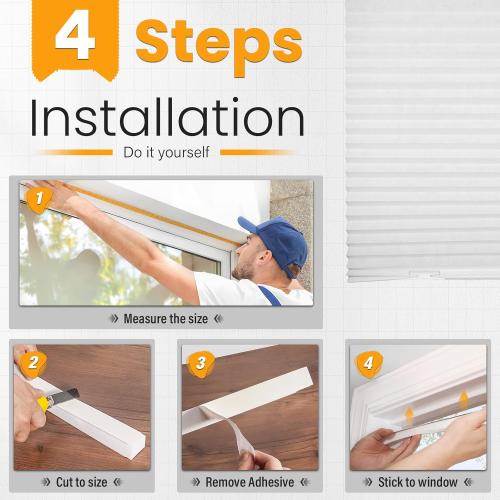 4 Steps
Installation
Do it yourself

1
Measure the size

2
Cut to size

3
Remove Adhesive

4
Stick to window