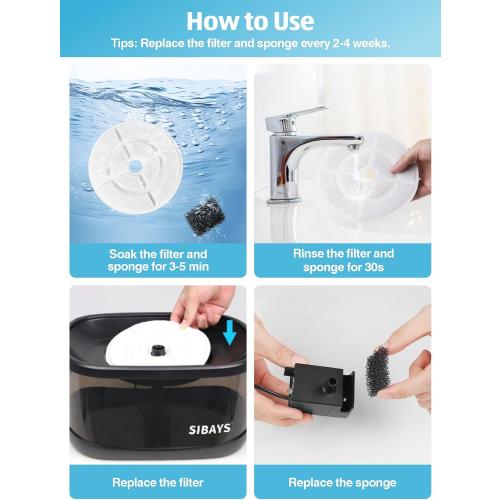 How to Use
Tips: Replace the filter and sponge every 2-4 weeks.

Soak the filter and sponge for 3-5 min

Rinse the filter and sponge for 30s

SIBAYS

Replace the filter

Replace the sponge