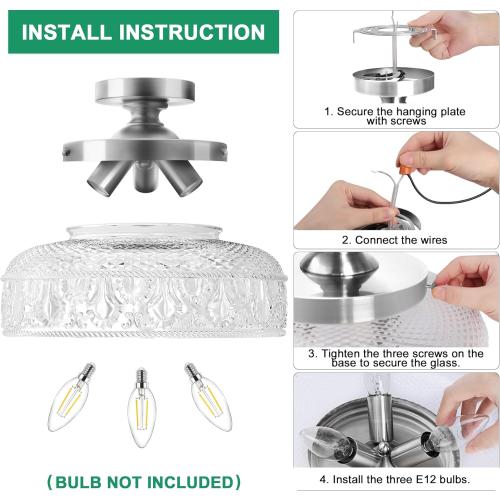 INSTALL INSTRUCTION

(BULB NOT INCLUDED)

1. Secure the hanging plate with screws

2. Connect the wires

3. Tighten the three screws on the base to secure the glass.

4. Install the three E12 bulbs.