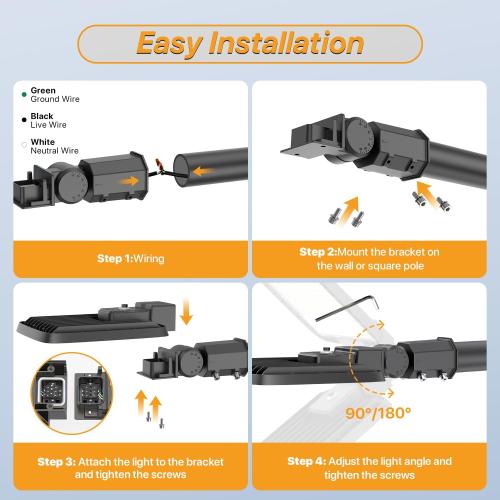 Easy Installation

Green
Ground Wire

Black
Live Wire

White
Neutral Wire

Step 1:Wiring

Step 2:Mount the bracket on the wall or square pole

Step 3: Attach the light to the bracket and tighten the screws

90°/180°

Step 4: Adjust the light angle and tighten the screws