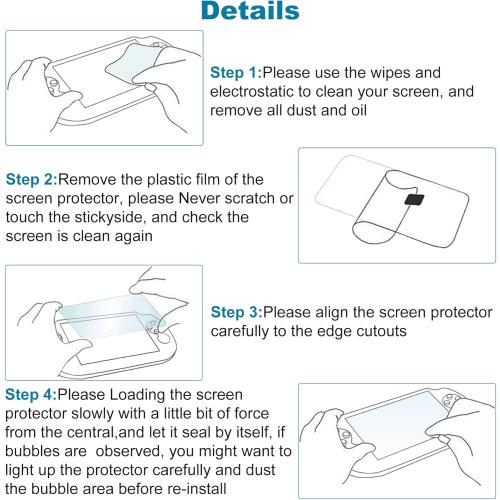 Details

Step 1:Please use the wipes and electrostatic to clean your screen, and remove all dust and oil

Step 2:Remove the plastic film of the screen protector, please Never scratch or touch the stickyside, and check the screen is clean again

Step 3:Please align the screen protector carefully to the edge cutouts

Step 4:Please Loading the screen protector slowly with a little bit of force from the central,and let it seal by itself, if bubbles are observed, you might want to light up the protector carefully and dust the bubble area before re-install