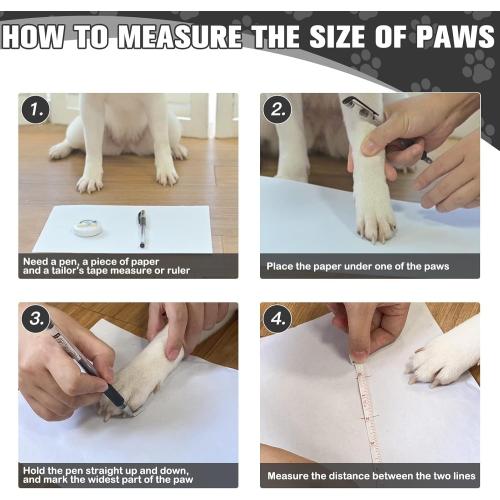 HOW TO MEASURE THE SIZE OF PAWS

1.

Need a pen, a piece of paper and a tailor's tape measure or ruler

2.

Place the paper under one of the paws

3.

Hold the pen straight up and down, and mark the widest part of the paw

4.

Measure the distance between the two lines