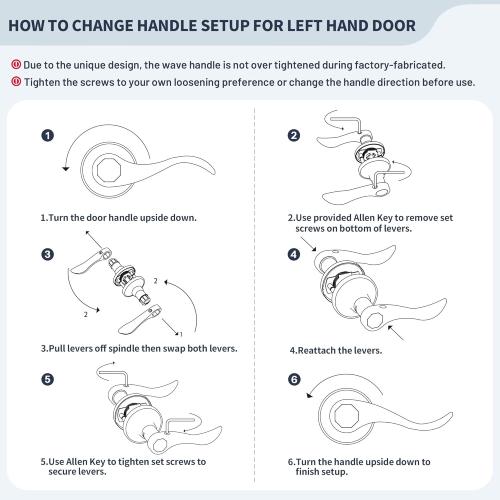 HOW TO CHANGE HANDLE SETUP FOR LEFT HAND DOOR

Due to the unique design, the wave handle is not over tightened during factory-fabricated.

Tighten the screws to your own loosening preference or change the handle direction before use.

1

1.Turn the door handle upside down.

2

2.Use provided Allen Key to remove set screws on bottom of levers.

3

2

2

1

3.Pull levers off spindle then swap both levers.

4

4.Reattach the levers.

5

5.Use Allen Key to tighten set screws to secure levers.

6

6.Turn the handle upside down to finish setup.