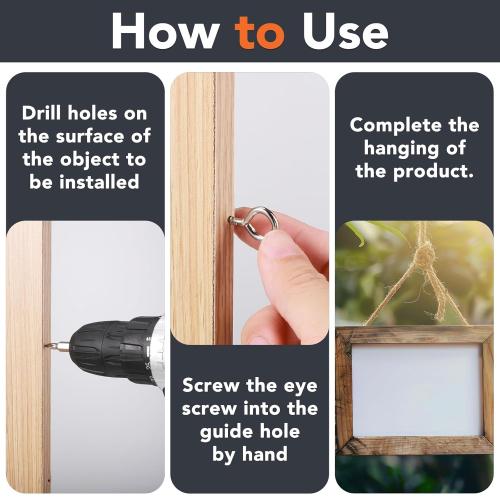 How to Use

Drill holes on the surface of the object to be installed

Screw the eye screw into the guide hole by hand

Complete the hanging of the product.