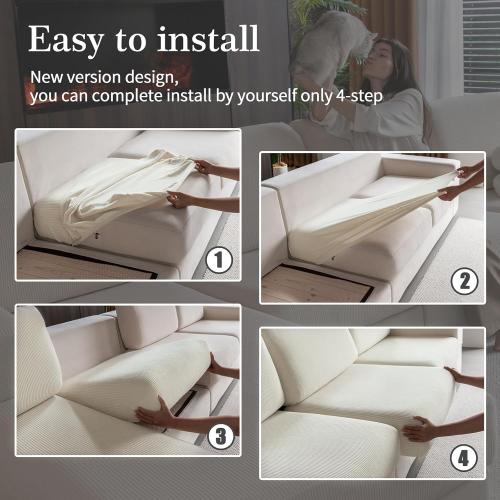 Easy to install

New version design,
you can complete install by yourself only 4-step

1

2

3

4