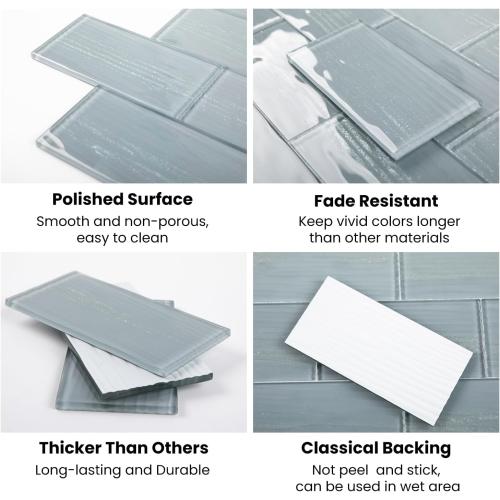 Polished Surface
Smooth and non-porous, easy to clean

Fade Resistant
Keep vivid colors longer than other materials

Thicker Than Others
Long-lasting and Durable

Classical Backing
Not peel  and stick, can be used in wet area