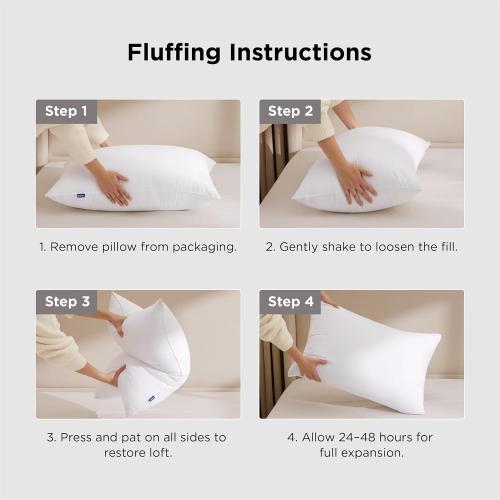 Fluffing Instructions

Step 1

1. Remove pillow from packaging.

Step 2

2. Gently shake to loosen the fill.

Step 3

3. Press and pat on all sides to restore loft.

Step 4

4. Allow 24–48 hours for full expansion.