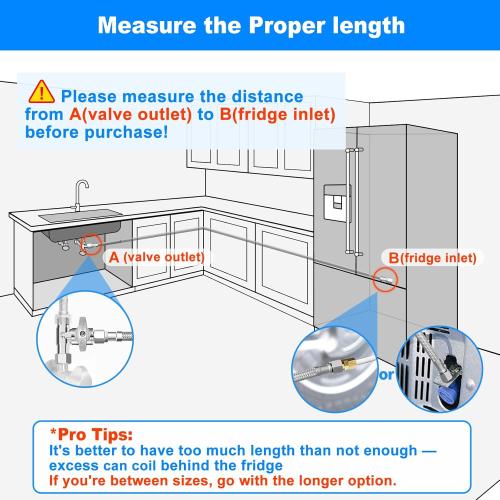 Measure the Proper length

Please measure the distance from A(valve outlet) to B(fridge inlet) before purchase!

A (valve outlet)

B(fridge inlet)

or

*Pro Tips:
It's better to have too much length than not enough — excess can coil behind the fridge
If you're between sizes, go with the longer option.