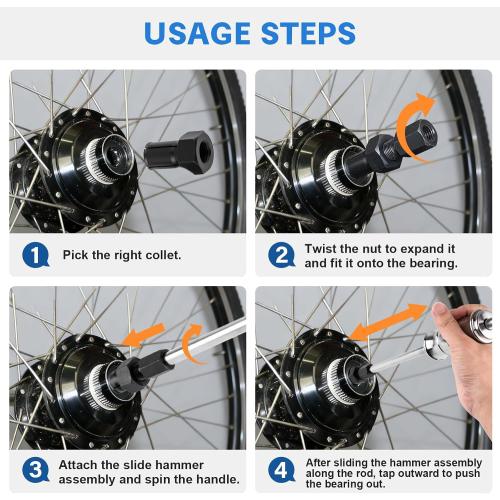 USAGE STEPS

1 Pick the right collet.

2 Twist the nut to expand it and fit it onto the bearing.

3 Attach the slide hammer assembly and spin the handle.

4 After sliding the hammer assembly along the rod, tap outward to push the bearing out.