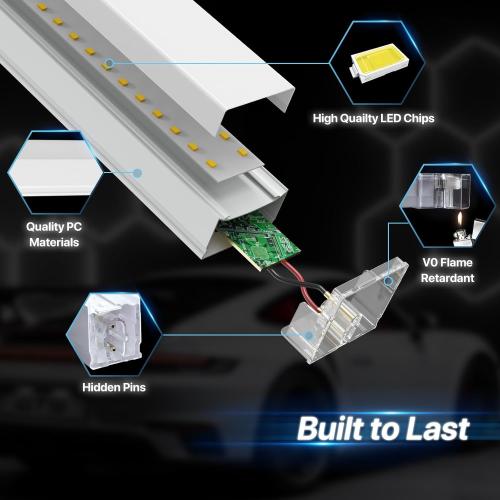 High Quailty LED Chips

Quality PC Materials

V0 Flame Retardant

Hidden Pins

Built to Last