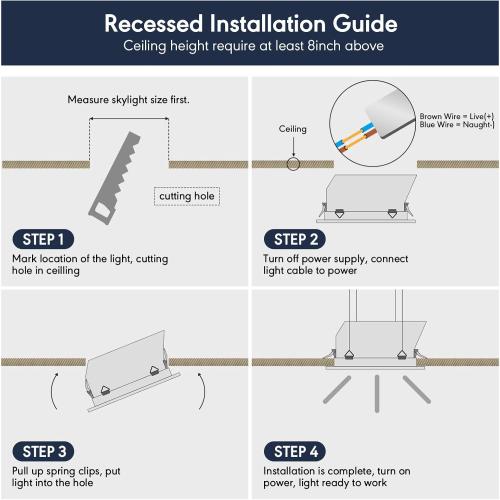 Recessed Installation Guide

Ceiling height require at least 8inch above

Measure skylight size first.

cutting hole

STEP 1

Mark location of the light, cutting hole in ceilling

Ceiling

Brown Wire = Live(+)
Blue Wire = Naught-)

STEP 2

Turn off power supply, connect light cable to power

STEP 3

Pull up spring clips, put light into the hole

STEP 4

Installation is complete, turn on power, light ready to work