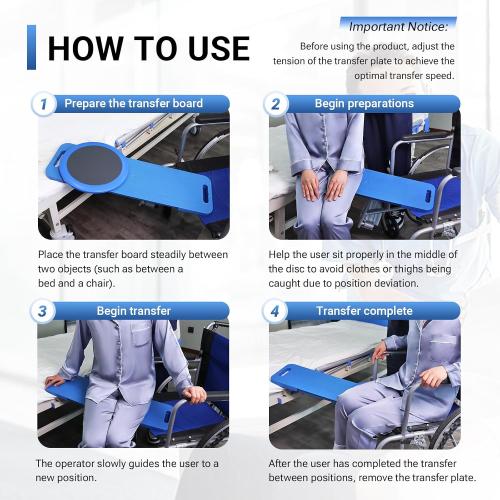 HOW TO USE

Important Notice:

Before using the product, adjust the tension of the transfer plate to achieve the optimal transfer speed.

1 Prepare the transfer board

Place the transfer board steadily between two objects (such as between a bed and a chair).

2 Begin preparations

Help the user sit properly in the middle of the disc to avoid clothes or thighs being caught due to position deviation.

3 Begin transfer

The operator slowly guides the user to a new position.

4 Transfer complete

After the user has completed the transfer between positions, remove the transfer plate.