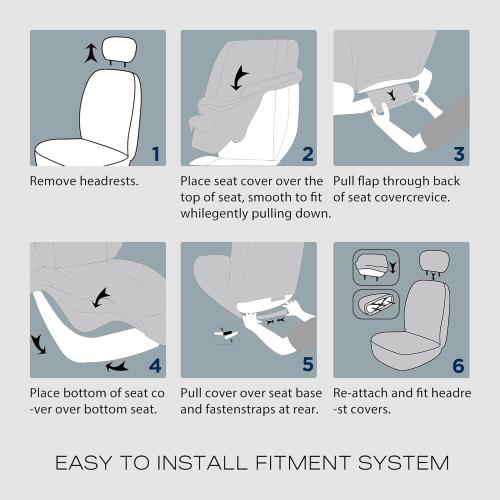 1

Remove headrests.

2

Place seat cover over the top of seat, smooth to fit whilegently pulling down.

3

Pull flap through back of seat covercrevice.

4

Place bottom of seat co -ver over bottom seat.

5

Pull cover over seat base and fastenstraps at rear.

6

Re-attach and fit headre -st covers.

EASY TO INSTALL FITMENT SYSTEM