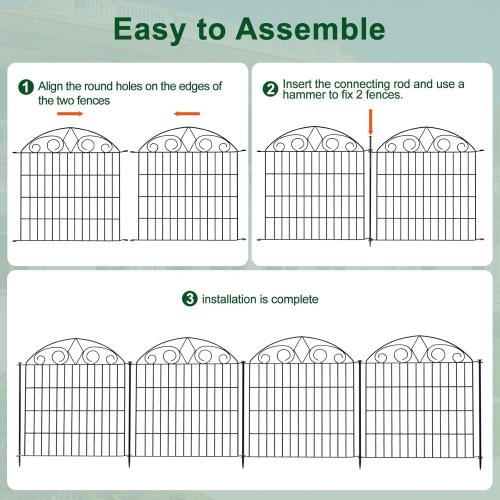 Easy to Assemble

1 Align the round holes on the edges of the two fences

2 Insert the connecting rod and use a hammer to fix 2 fences.

3 installation is complete