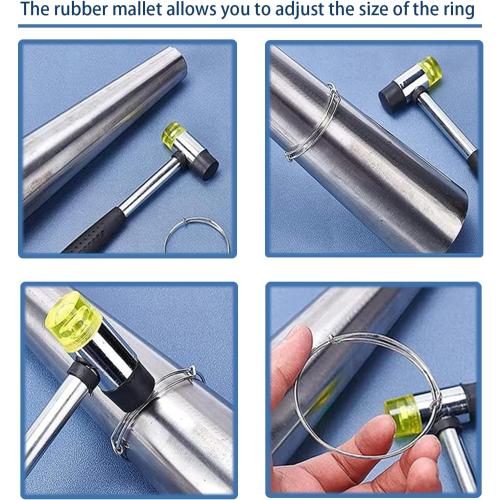 The rubber mallet allows you to adjust the size of the ring